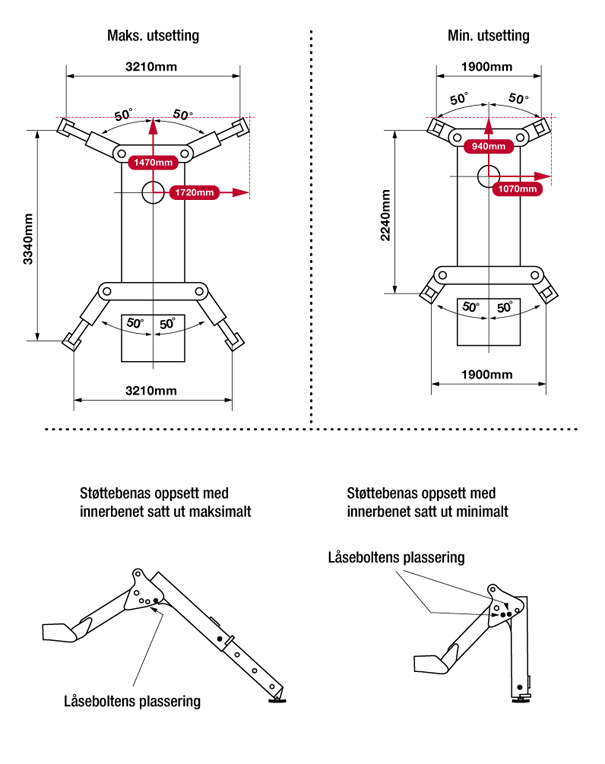 Maks. utsetting

3210mm

50°
50°

1470mm

1720mm

3340mm

50°
50°

3210mm

Min. utsetting

1900mm

50°
50°

940mm

1070mm

2240mm

50°
50°

1900mm

Støttebenas oppsett med innerbenet satt ut maksimalt

Låseboltens plassering

Støttebenas oppsett med innerbenet satt ut minimalt

Låseboltens plassering